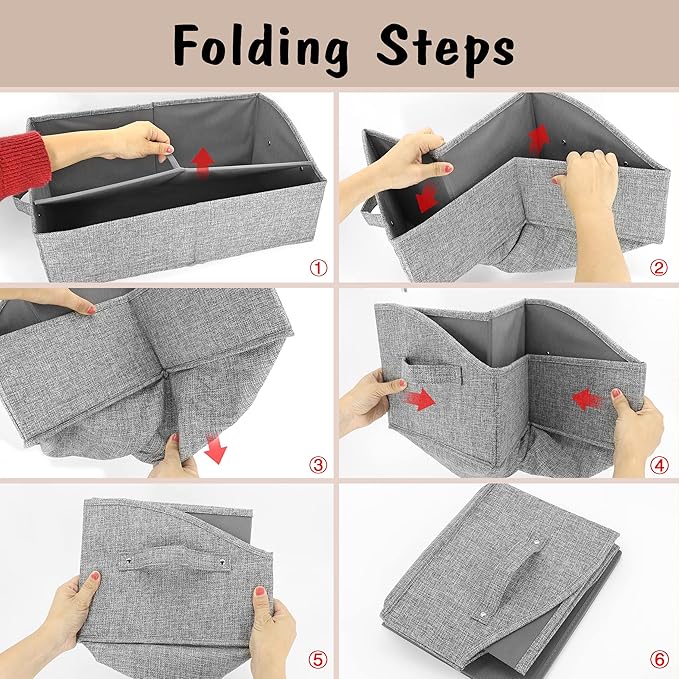 Folding Steps

①

②

③

④

⑤

⑥