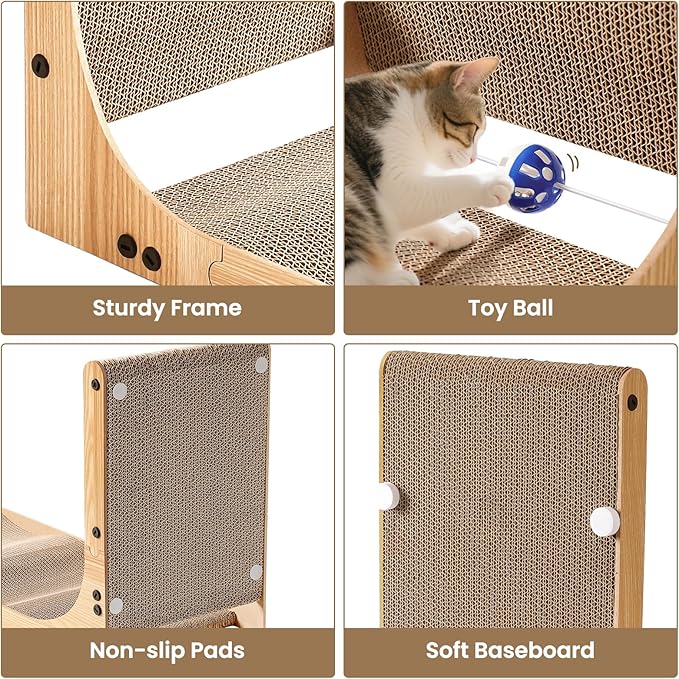 Sturdy Frame

Toy Ball

Non-slip Pads

Soft Baseboard