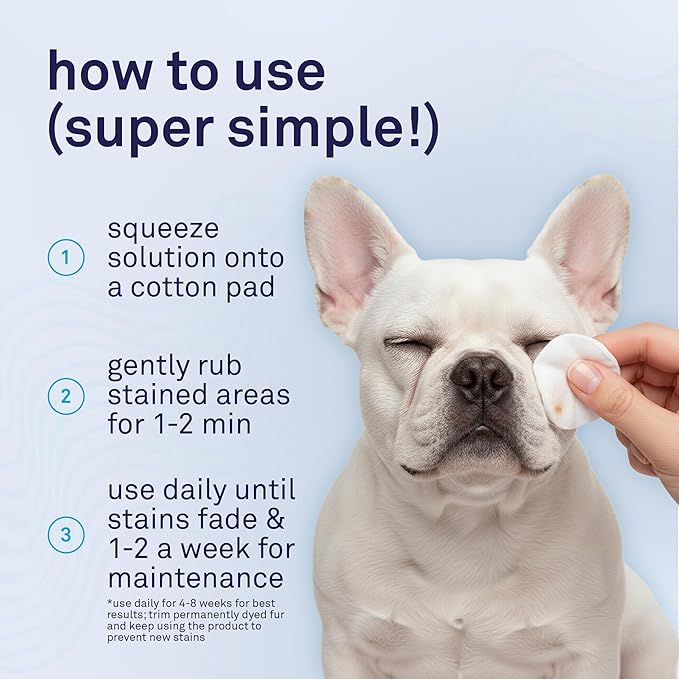 how to use
(super simple!)

1 squeeze solution onto a cotton pad

2 gently rub stained areas for 1-2 min

3 use daily until stains fade & 1-2 a week for maintenance

*use daily for 4-8 weeks for best results; trim permanently dyed fur and keep using the product to prevent new stains