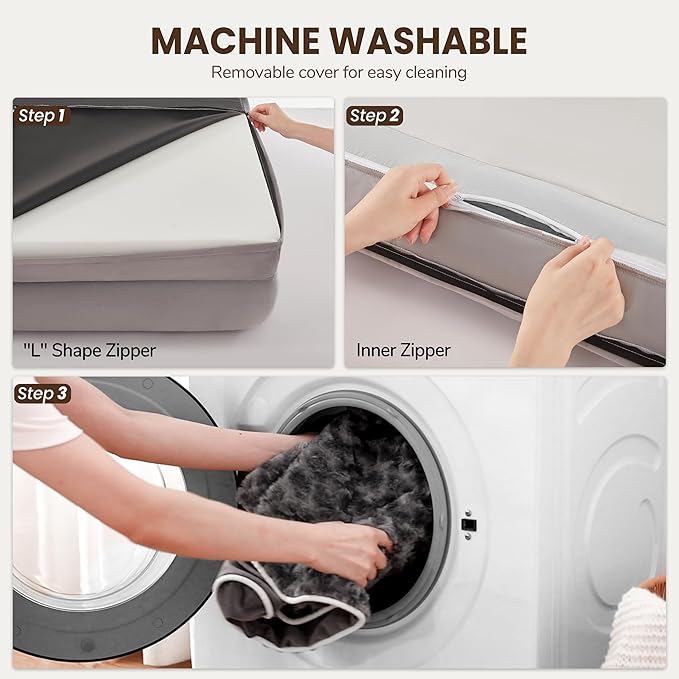 MACHINE WASHABLE

Removable cover for easy cleaning

Step 1

"L" Shape Zipper

Step 2

Inner Zipper

Step 3