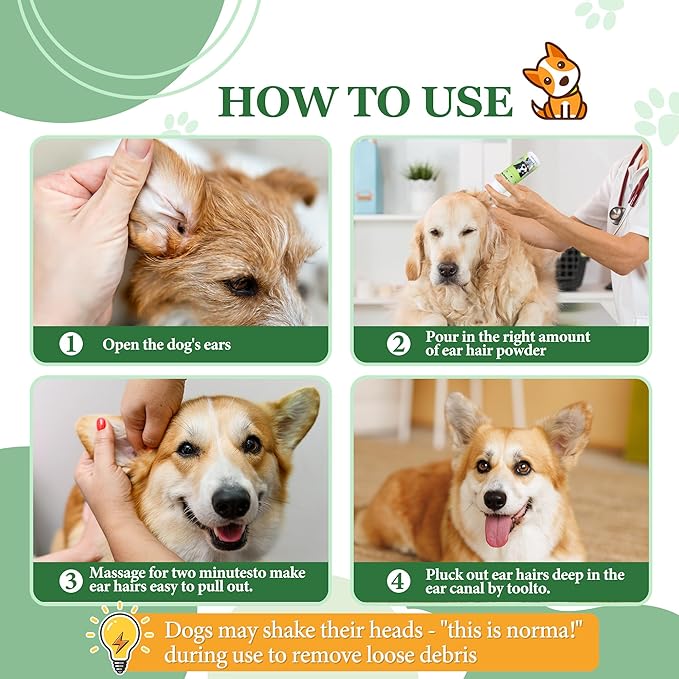 HOW TO USE

1 Open the dog's ears

2 Pour in the right amount of ear hair powder

3 Massage for two minutesto make ear hairs easy to pull out.

4 Pluck out ear hairs deep in the ear canal by toolto.

Dogs may shake their heads - "this is norma!" during use to remove loose debris