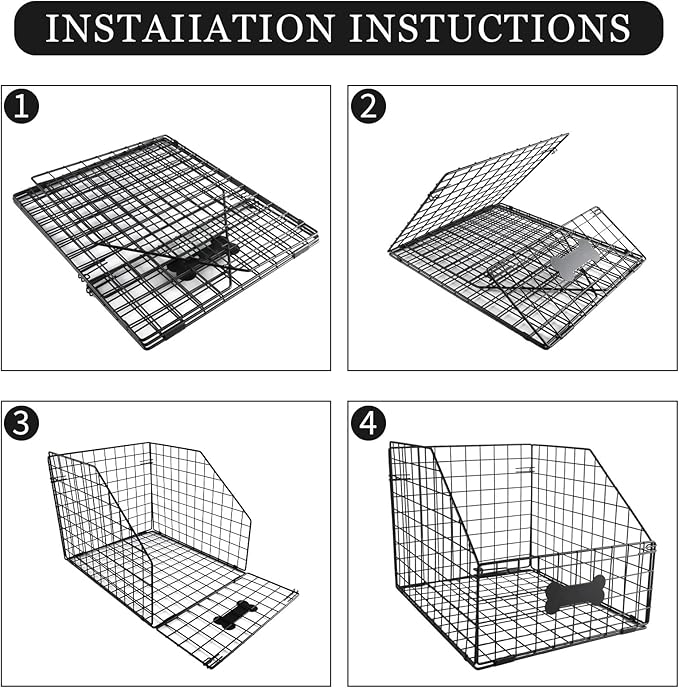 INSTAIIATION INSTUCTIONS

1

2

3

4