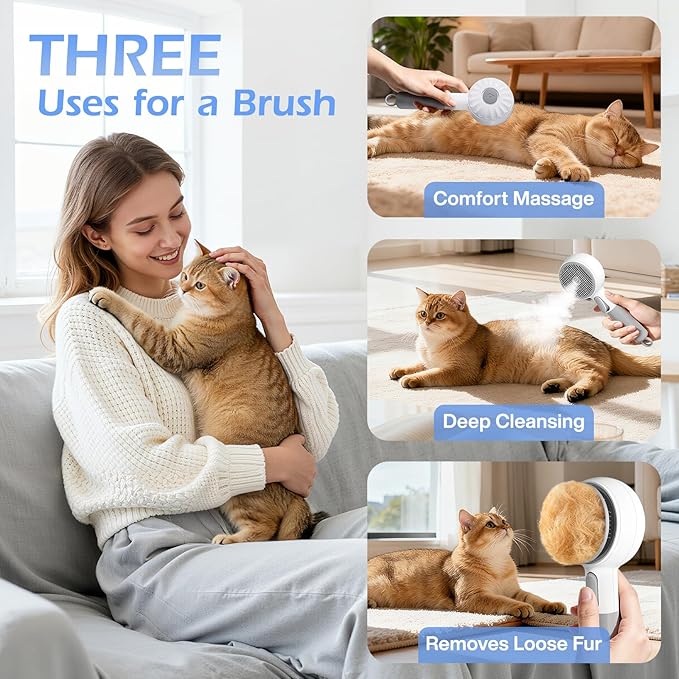 THREE
Uses for a Brush

Comfort Massage

Deep Cleansing

Removes Loose Fur