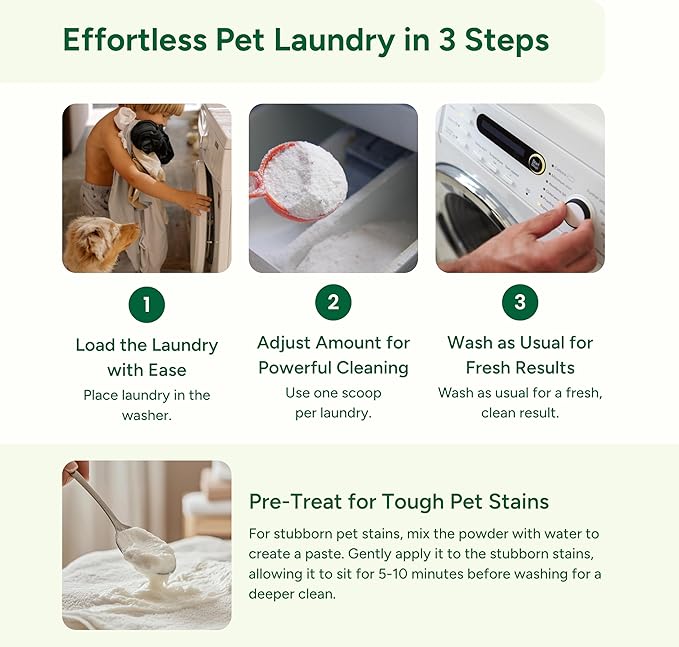 Effortless Pet Laundry in 3 Steps

1

Load the Laundry with Ease

Place laundry in the washer.

2

Adjust Amount for Powerful Cleaning

Use one scoop per laundry.

3

Wash as Usual for Fresh Results

Wash as usual for a fresh, clean result.

Pre-Treat for Tough Pet Stains

For stubborn pet stains, mix the powder with water to create a paste. Gently apply it to the stubborn stains, allowing it to sit for 5-10 minutes before washing for a deeper clean.