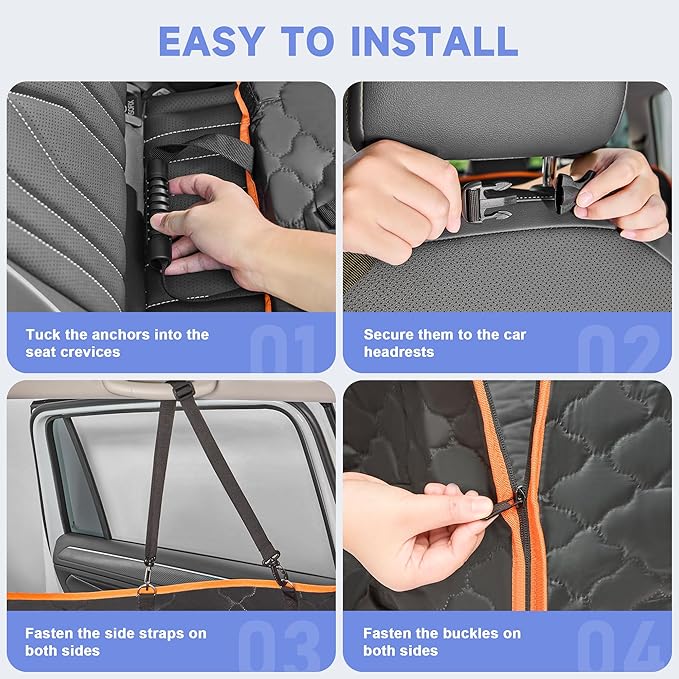 EASY TO INSTALL

Tuck the anchors into the seat crevices

01

Secure them to the car headrests

02

Fasten the side straps on both sides

03

Fasten the buckles on both sides

04