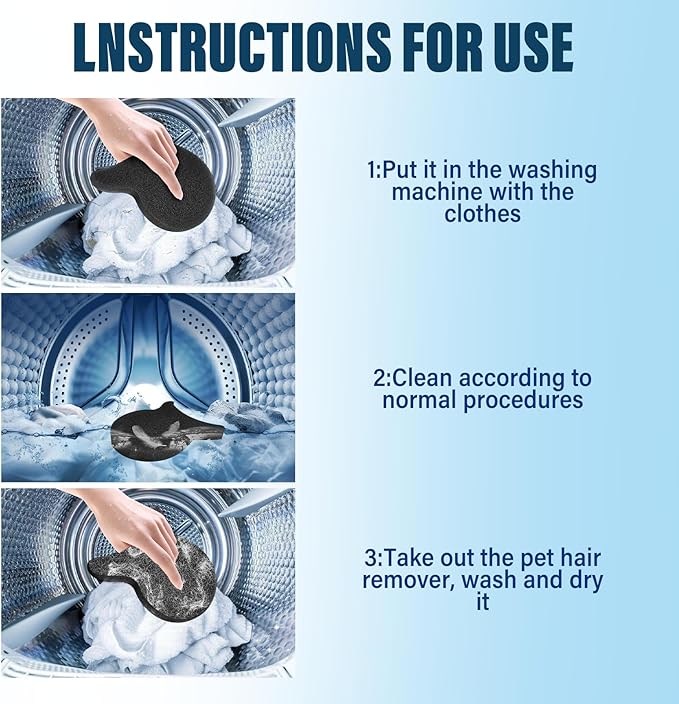 LNSTRUCTIONS FOR USE

1:Put it in the washing machine with the clothes

2:Clean according to normal procedures

3:Take out the pet hair remover, wash and dry it