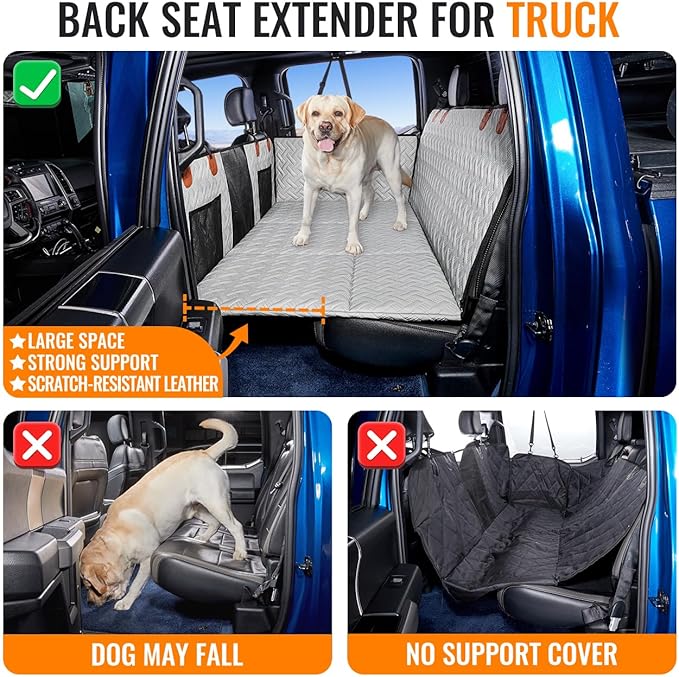 BACK SEAT EXTENDER FOR TRUCK

★LARGE SPACE
★STRONG SUPPORT
★SCRATCH-RESISTANT LEATHER

DOG MAY FALL

NO SUPPORT COVER