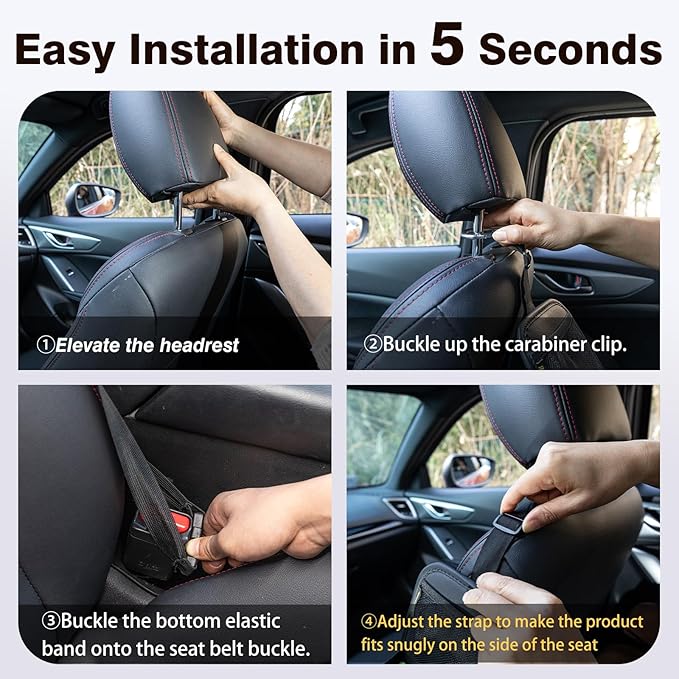 Easy Installation in 5 Seconds

①Elevate the headrest

②Buckle up the carabiner clip.

③Buckle the bottom elastic band onto the seat belt buckle.

④Adjust the strap to make the product fits snugly on the side of the seat