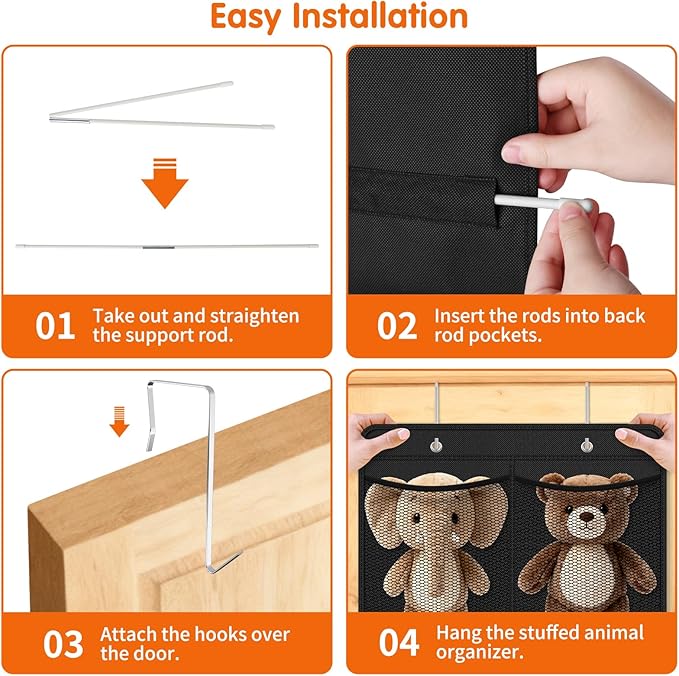 Easy Installation

01 Take out and straighten the support rod.

02 Insert the rods into back rod pockets.

03 Attach the hooks over the door.

04 Hang the stuffed animal organizer.