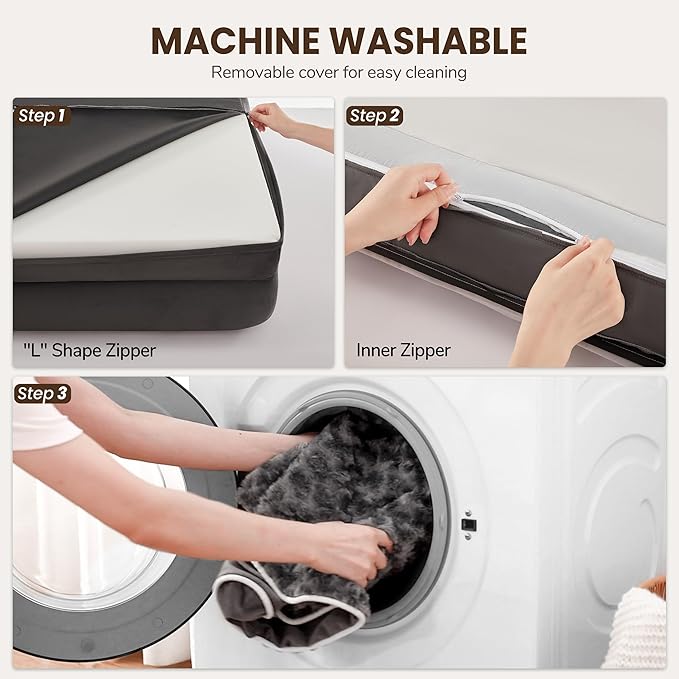 MACHINE WASHABLE

Removable cover for easy cleaning

Step 1

"L" Shape Zipper

Step 2

Inner Zipper

Step 3