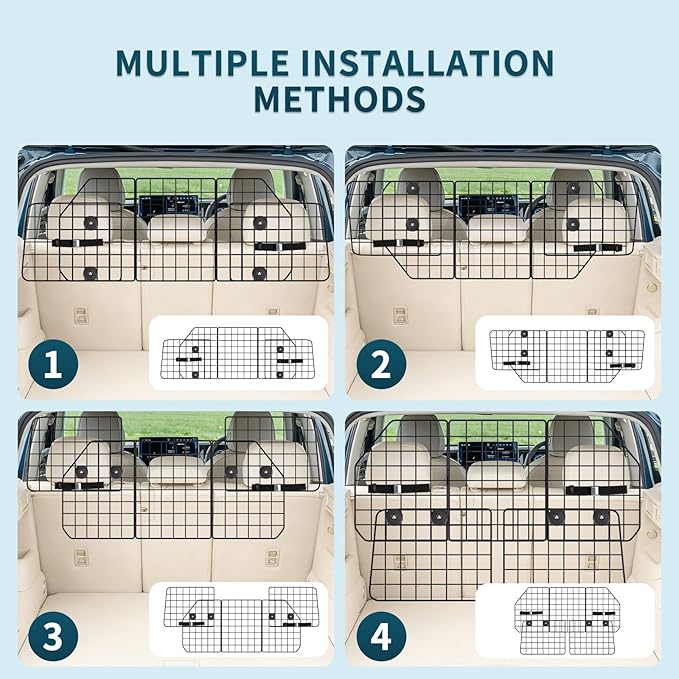 MULTIPLE INSTALLATION METHODS

1

2

3

4