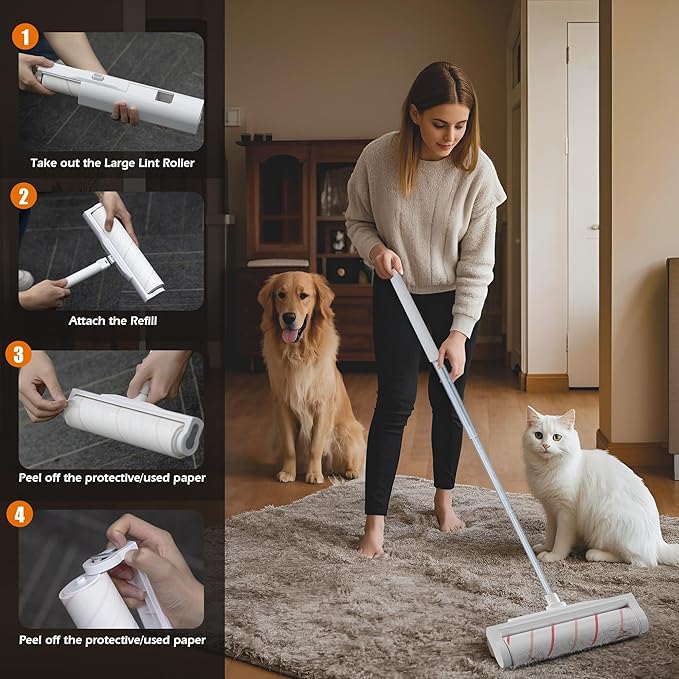 1
Take out the Large Lint Roller

2
Attach the Refill

3
Peel off the protective/used paper

4
Peel off the protective/used paper