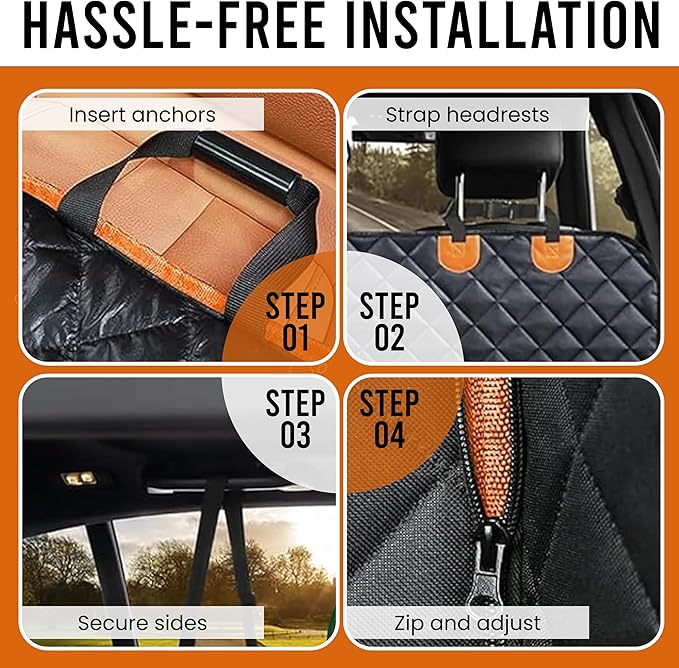 HASSLE-FREE INSTALLATION

Insert anchors

STEP 01

Strap headrests

STEP 02

STEP 03

Secure sides

STEP 04

Zip and adjust