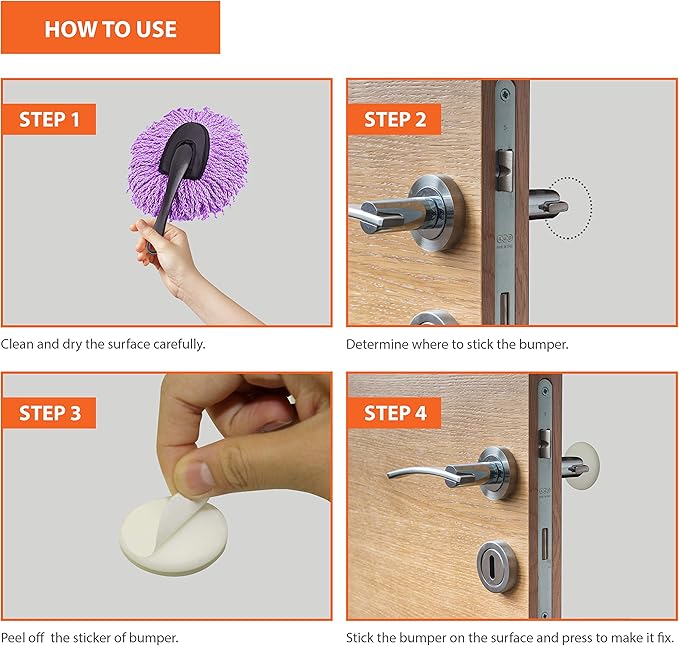 HOW TO USE

STEP 1

Clean and dry the surface carefully.

STEP 2

Determine where to stick the bumper.

STEP 3

Peel off the sticker of bumper.

STEP 4

Stick the bumper on the surface and press to make it fix.