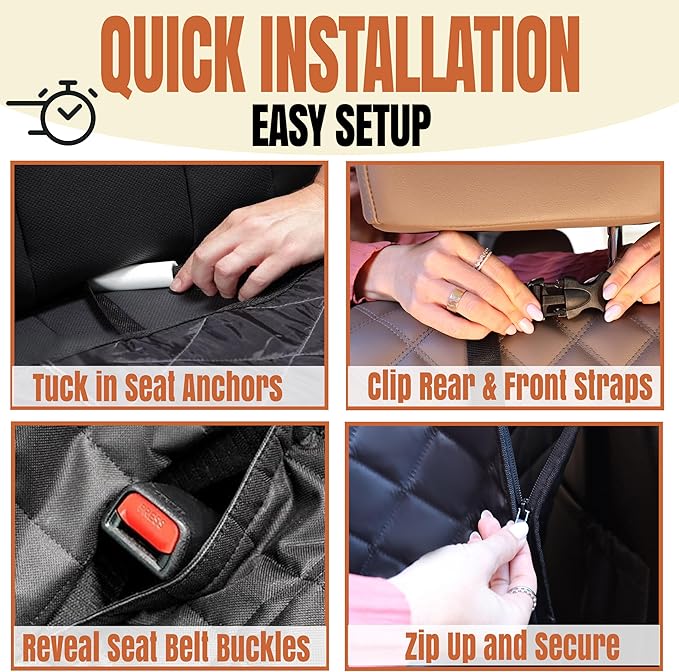 QUICK INSTALLATION
EASY SETUP

Tuck in Seat Anchors

Clip Rear & Front Straps

PRESS

Reveal Seat Belt Buckles

Zip Up and Secure