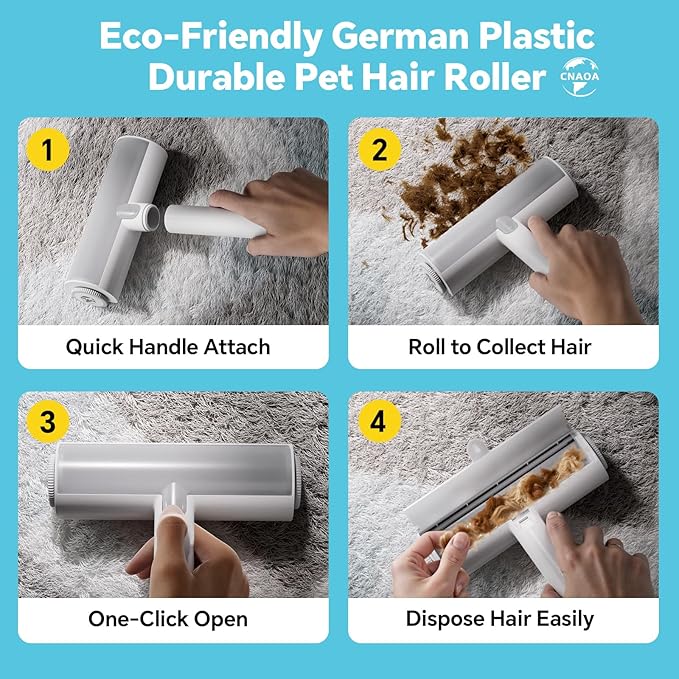 Eco-Friendly German Plastic Durable Pet Hair Roller CNAOA

1
Quick Handle Attach

2
Roll to Collect Hair

3
One-Click Open

4
Dispose Hair Easily