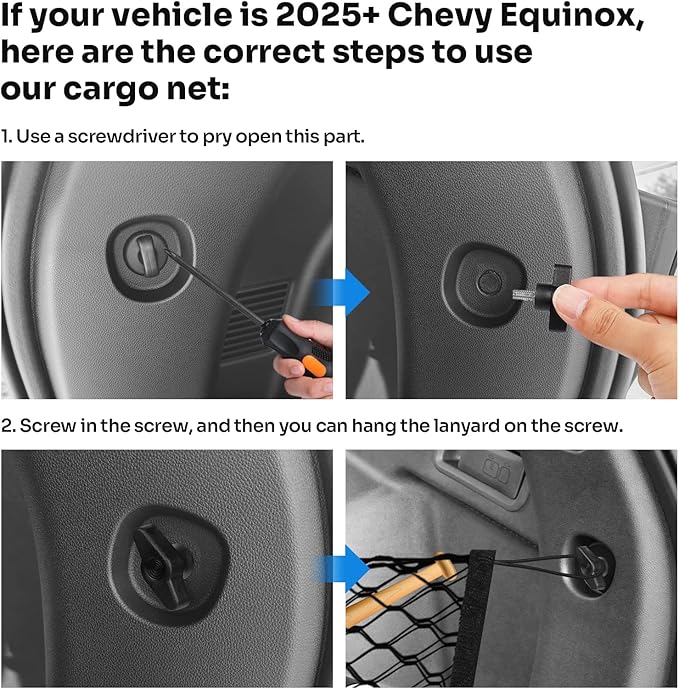 If your vehicle is 2025+ Chevy Equinox, here are the correct steps to use our cargo net:

1. Use a screwdriver to pry open this part.

2. Screw in the screw, and then you can hang the lanyard on the screw.