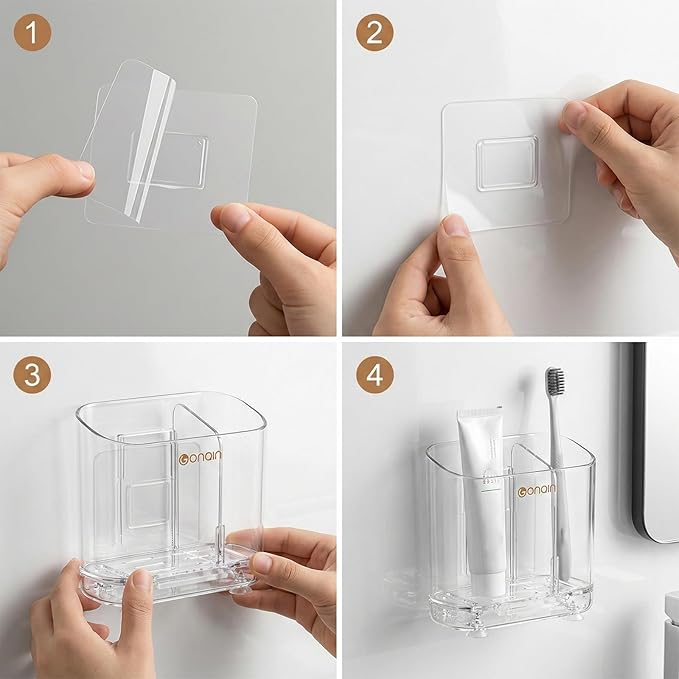 1

2

3

Gonain

4

Gonain