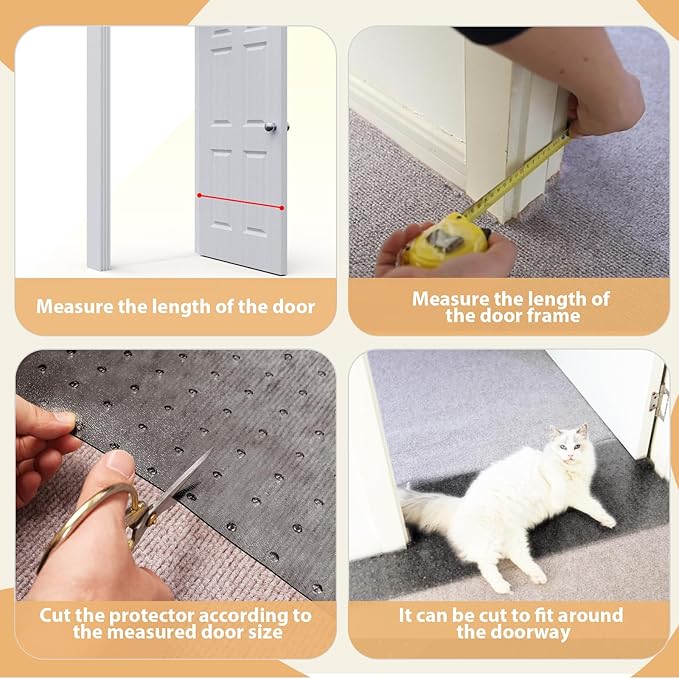 Measure the length of the door

Measure the length of the door frame

Cut the protector according to the measured door size

It can be cut to fit around the doorway