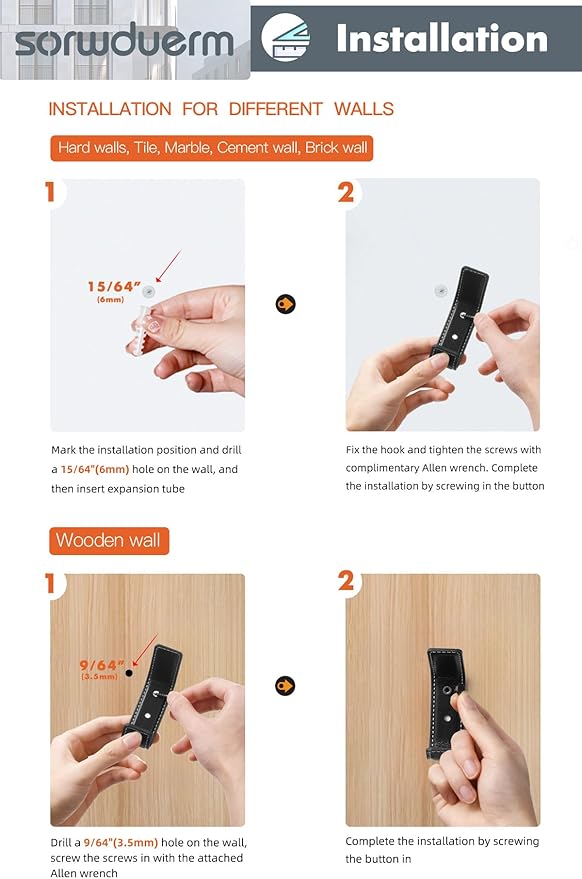 sorwduerm

Installation

INSTALLATION FOR DIFFERENT WALLS

Hard walls, Tile, Marble, Cement wall, Brick wall

1

15/64"
(6mm)

Mark the installation position and drill a 15/64"(6mm) hole on the wall, and then insert expansion tube

2

Fix the hook and tighten the screws with complimentary Allen wrench. Complete the installation by screwing in the button

Wooden wall

1

9/64"
(3.5mm)

Drill a 9/64"(3.5mm) hole on the wall, screw the screws in with the attached Allen wrench

2

Complete the installation by screwing the button in