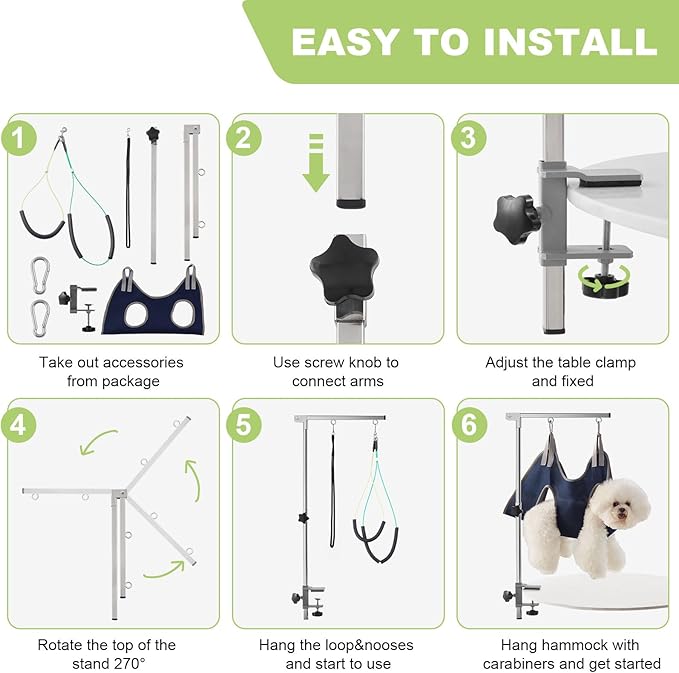 EASY TO INSTALL

1

Take out accessories from package

2

Use screw knob to connect arms

3

Adjust the table clamp and fixed

4

Rotate the top of the stand 270°

5

Hang the loop&nooses and start to use

6

Hang hammock with carabiners and get started