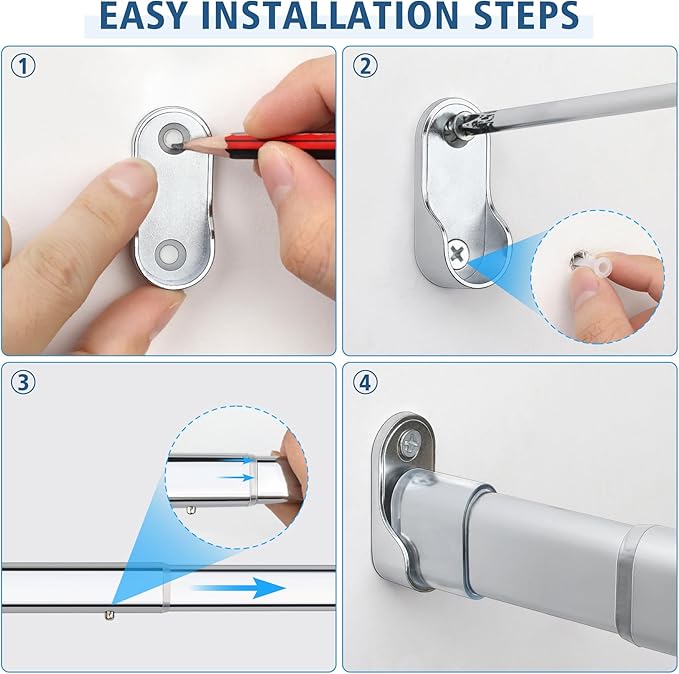 EASY INSTALLATION STEPS

①

②

③

④