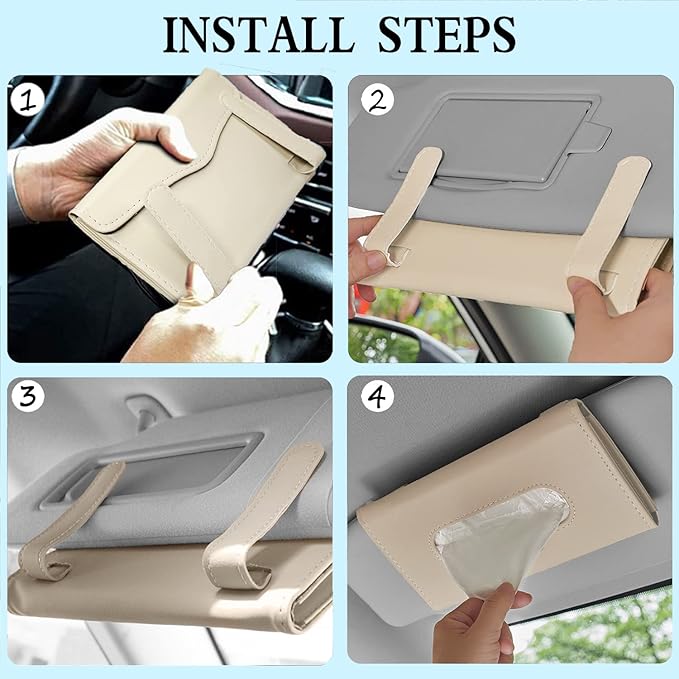 INSTALL STEPS

1

2

3

4