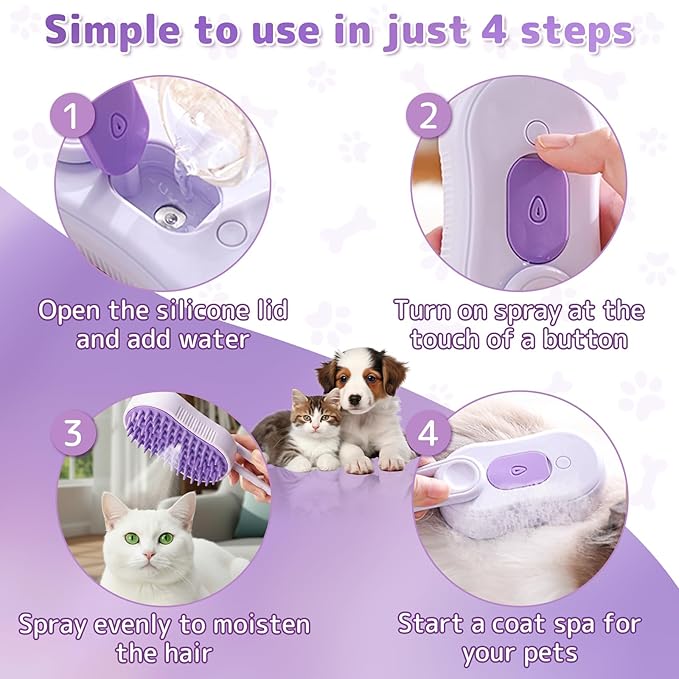 Simple to use in just 4 steps

1

Open the silicone lid and add water

2

Turn on spray at the touch of a button

3

Spray evenly to moisten the hair

4

Start a coat spa for your pets