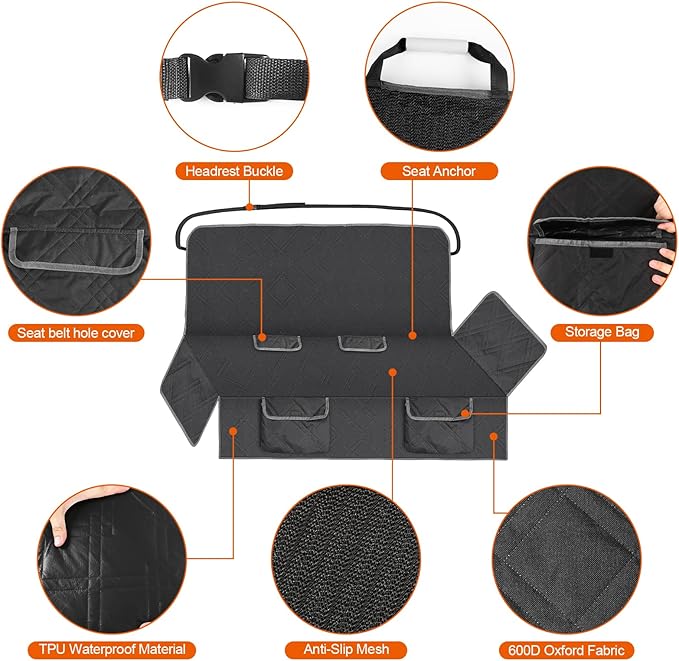 Headrest Buckle

Seat Anchor

Seat belt hole cover

Storage Bag

TPU Waterproof Material

Anti-Slip Mesh

600D Oxford Fabric