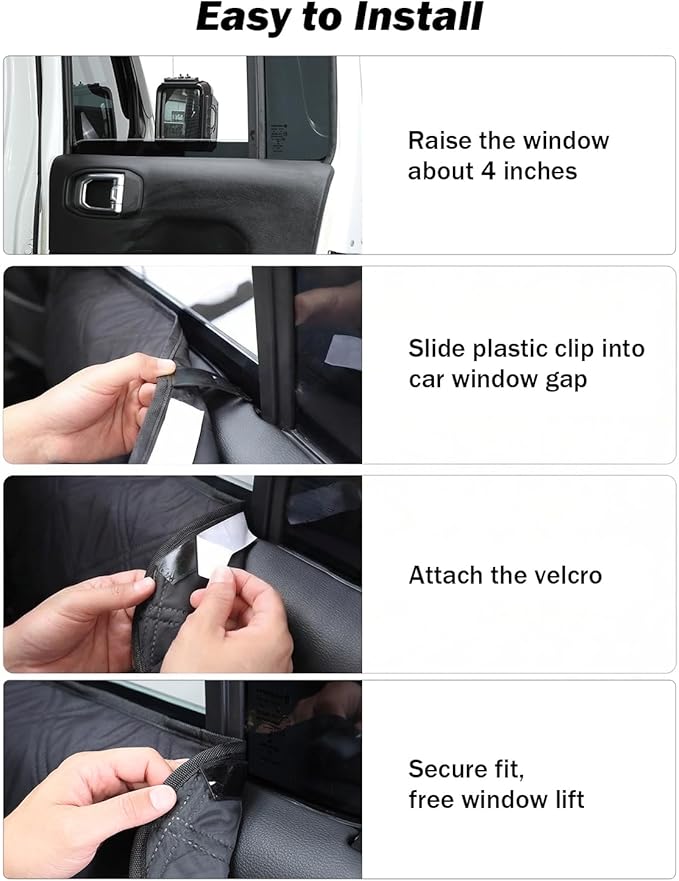 Easy to Install

Raise the window about 4 inches

Slide plastic clip into car window gap

Attach the velcro

Secure fit, free window lift