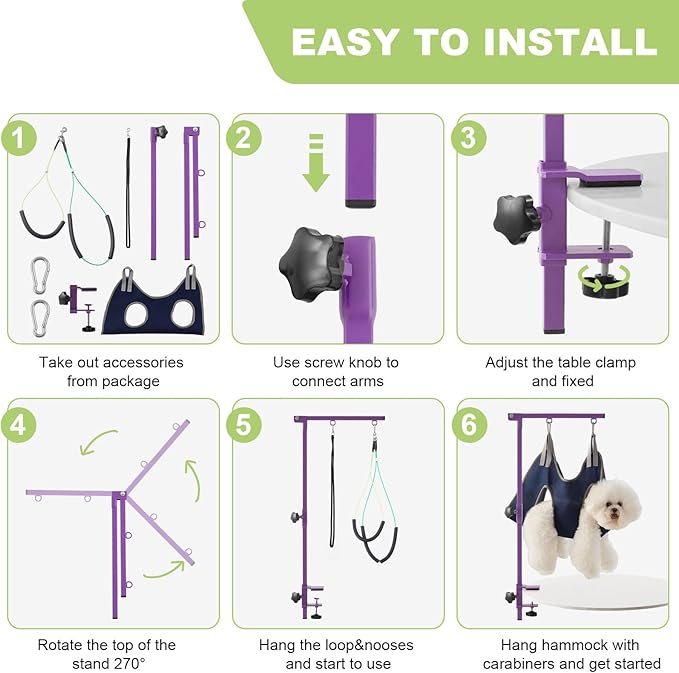 EASY TO INSTALL

1

Take out accessories from package

2

Use screw knob to connect arms

3

Adjust the table clamp and fixed

4

Rotate the top of the stand 270°

5

Hang the loop&nooses and start to use

6

Hang hammock with carabiners and get started