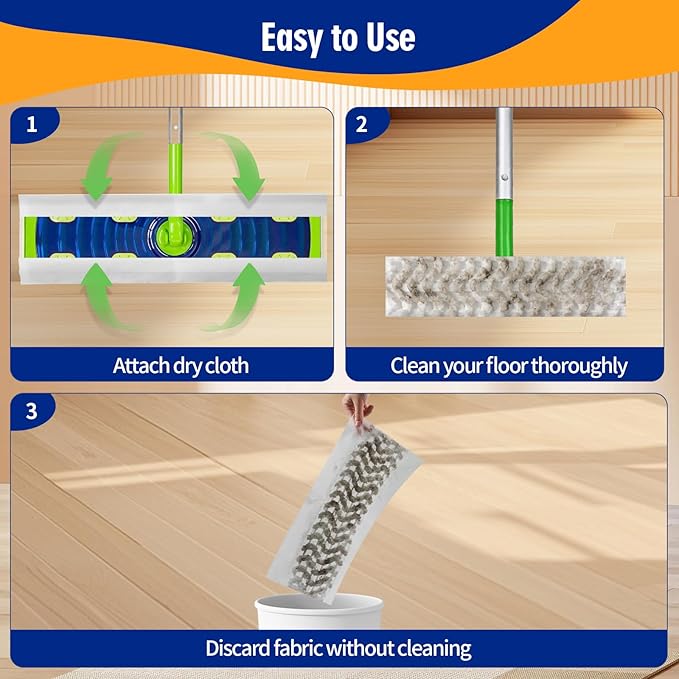 Easy to Use

1

Attach dry cloth

2

Clean your floor thoroughly

3

Discard fabric without cleaning