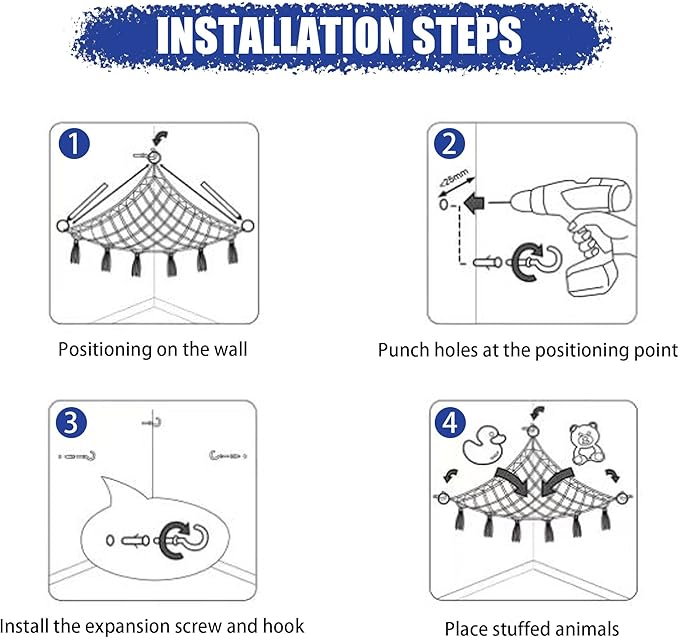 INSTALLATION STEPS

1

Positioning on the wall

2

<25mm

Punch holes at the positioning point

3

Install the expansion screw and hook

4

Place stuffed animals