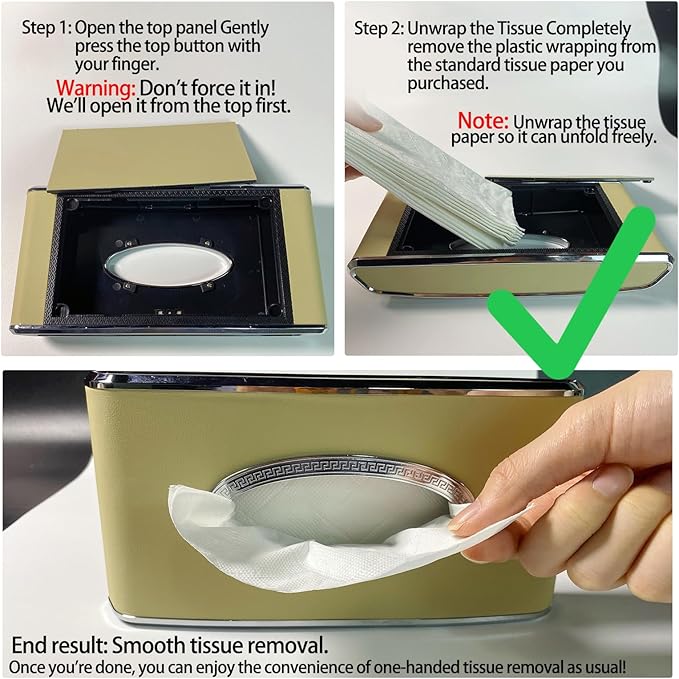 Step 1: Open the top panel Gently press the top button with your finger.

Warning: Don't force it in! We'll open it from the top first.

Step 2: Unwrap the Tissue Completely remove the plastic wrapping from the standard tissue paper you purchased.

Note: Unwrap the tissue paper so it can unfold freely.

End result: Smooth tissue removal.

Once you're done, you can enjoy the convenience of one-handed tissue removal as usual!