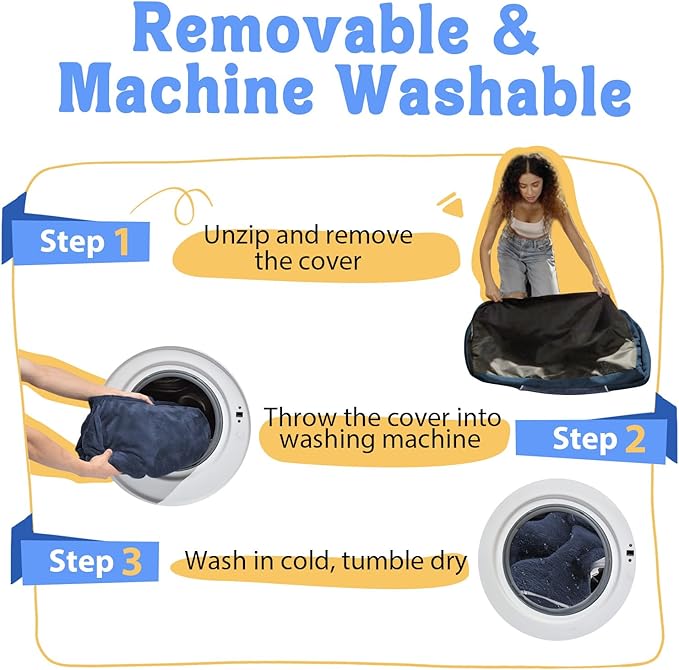 Removable & Machine Washable

Step 1

Unzip and remove the cover

Throw the cover into washing machine

Step 2

Step 3

Wash in cold, tumble dry