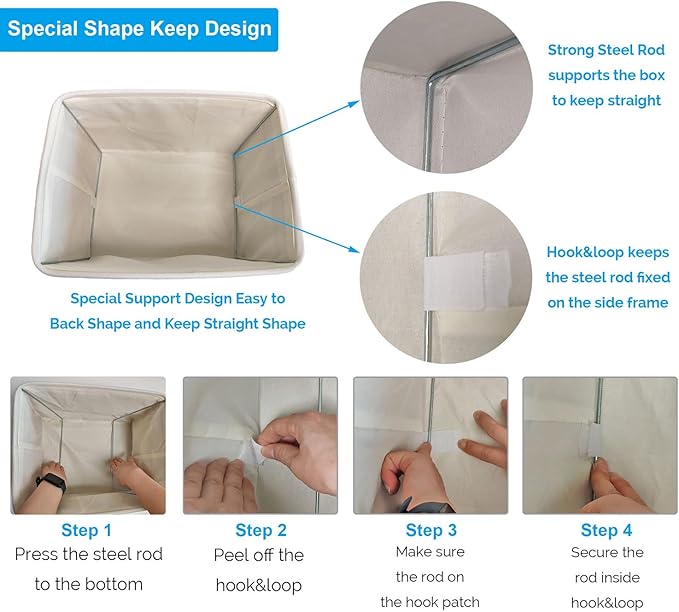 Special Shape Keep Design

Strong Steel Rod supports the box to keep straight

Hook&loop keeps the steel rod fixed on the side frame

Special Support Design Easy to Back Shape and Keep Straight Shape

Step 1
Press the steel rod to the bottom

Step 2
Peel off the hook&loop

Step 3
Make sure the rod on the hook patch

Step 4
Secure the rod inside hook&loop