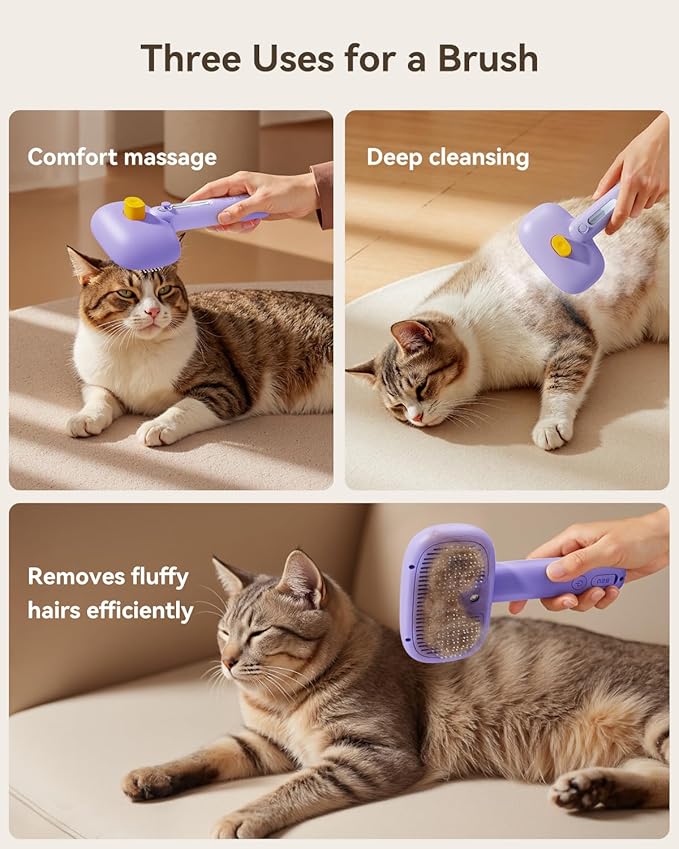 Three Uses for a Brush

Comfort massage

Deep cleansing

Removes fluffy hairs efficiently