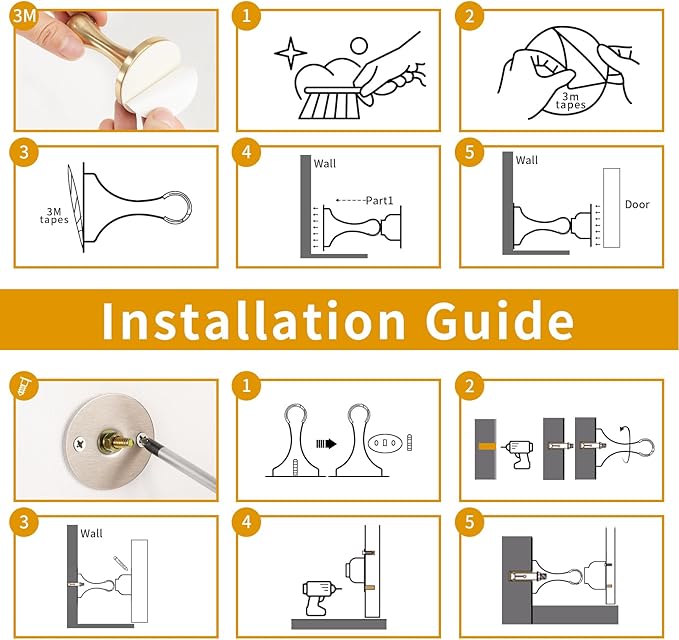 3M

1

2

3m tapes

3

3M tapes

4

Wall

Part1

5

Wall

Door

Installation Guide

1

2

3

Wall

4

5