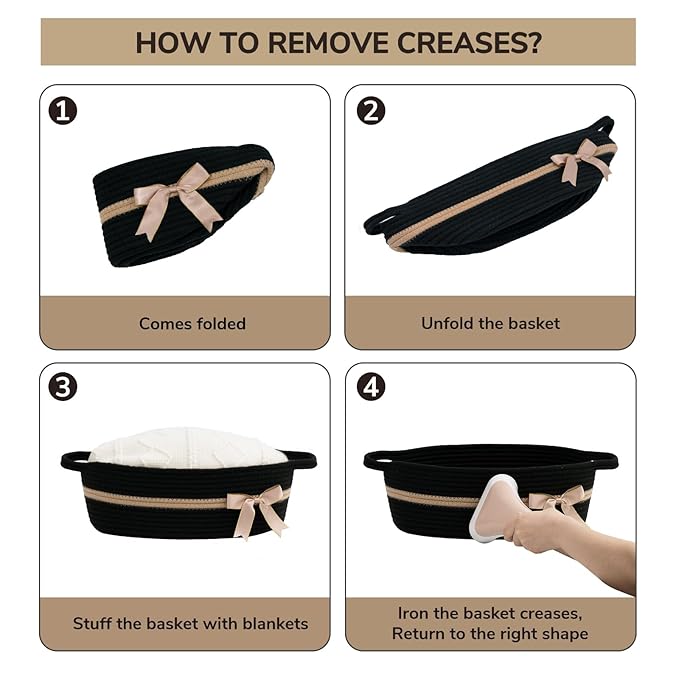 HOW TO REMOVE CREASES?

1

Comes folded

2

Unfold the basket

3

Stuff the basket with blankets

4

Iron the basket creases, Return to the right shape