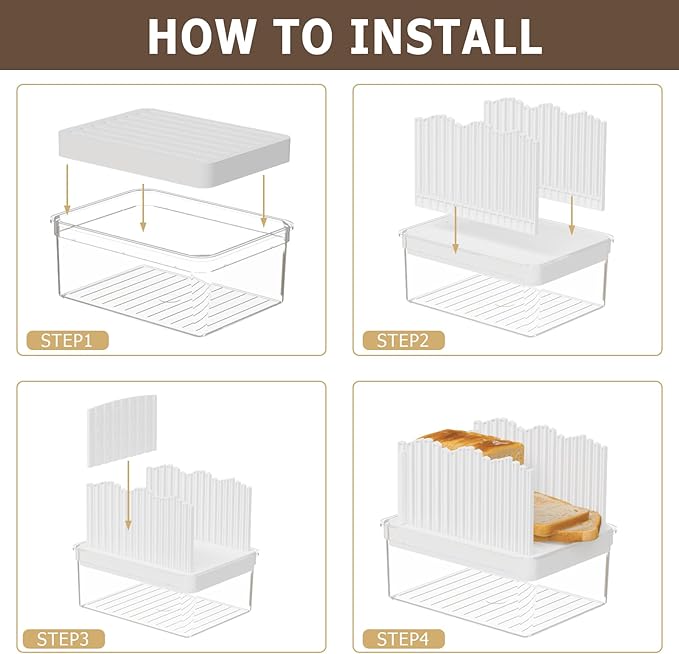 HOW TO INSTALL

STEP1

STEP2

STEP3

STEP4