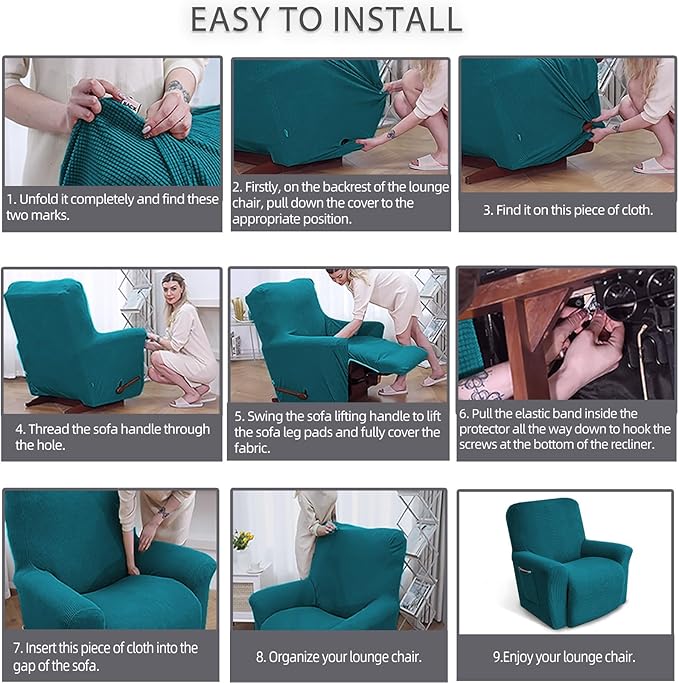 EASY TO INSTALL

1. Unfold it completely and find these two marks.

2. Firstly, on the backrest of the lounge chair, pull down the cover to the appropriate position.

3. Find it on this piece of cloth.

4. Thread the sofa handle through the hole.

5. Swing the sofa lifting handle to lift the sofa leg pads and fully cover the fabric.

6. Pull the elastic band inside the protector all the way down to hook the screws at the bottom of the recliner.

7. Insert this piece of cloth into the gap of the sofa.

8. Organize your lounge chair.

9.Enjoy your lounge chair.