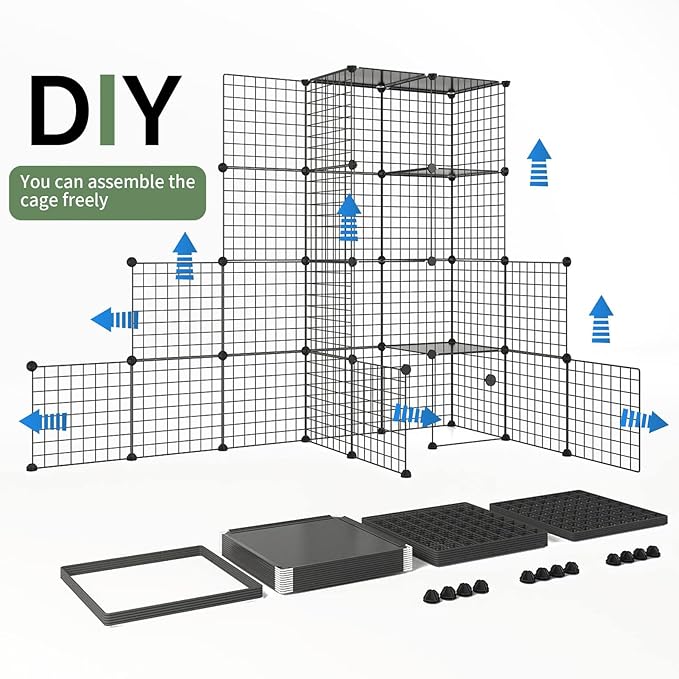 DIY

You can assemble the cage freely