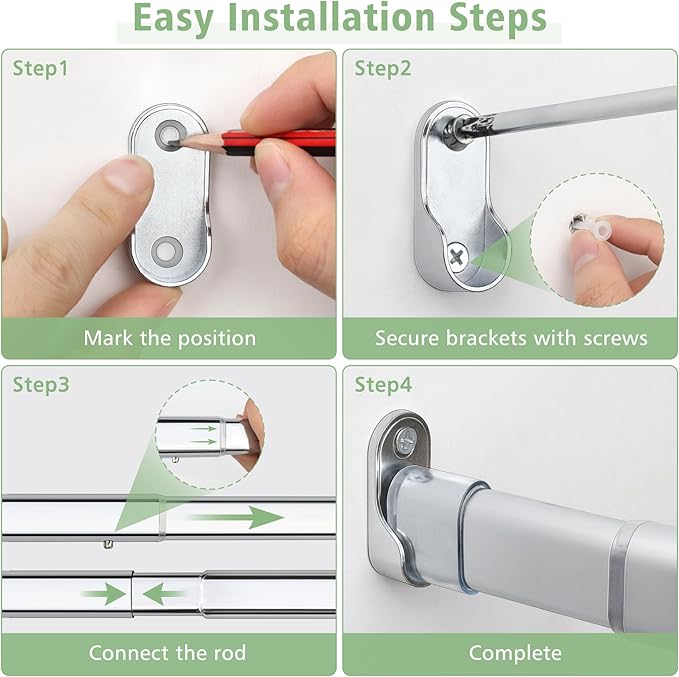 Easy Installation Steps

Step1

Mark the position

Step2

Secure brackets with screws

Step3

Connect the rod

Step4

Complete