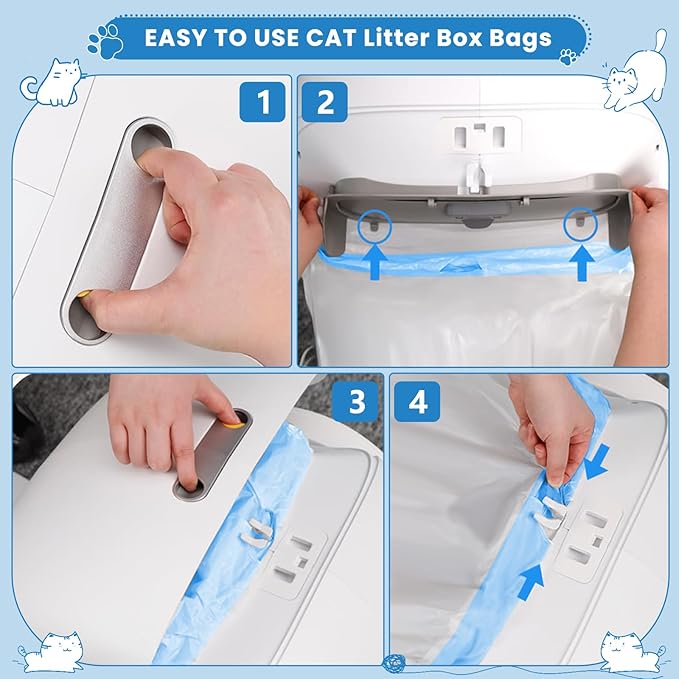 EASY TO USE CAT Litter Box Bags

1

2

3

4