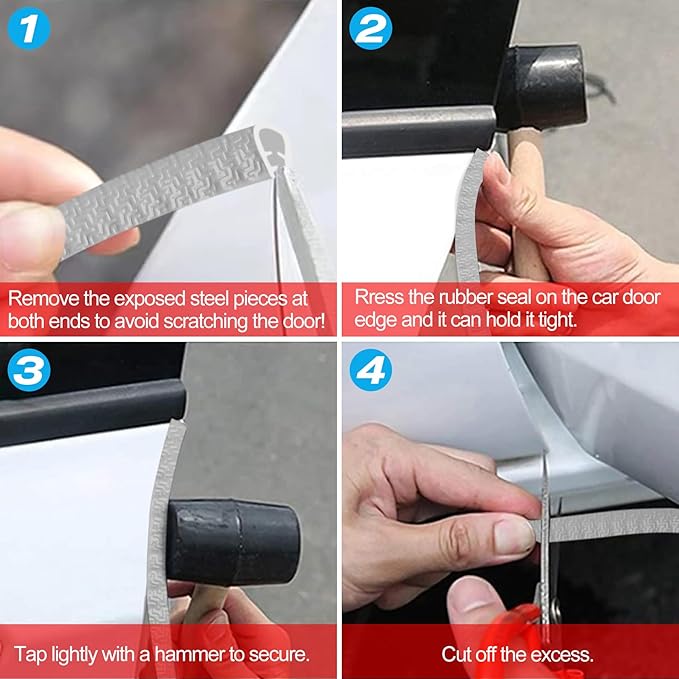 1

Remove the exposed steel pieces at both ends to avoid scratching the door!

2

Rress the rubber seal on the car door edge and it can hold it tight.

3

Tap lightly with a hammer to secure.

4

Cut off the excess.