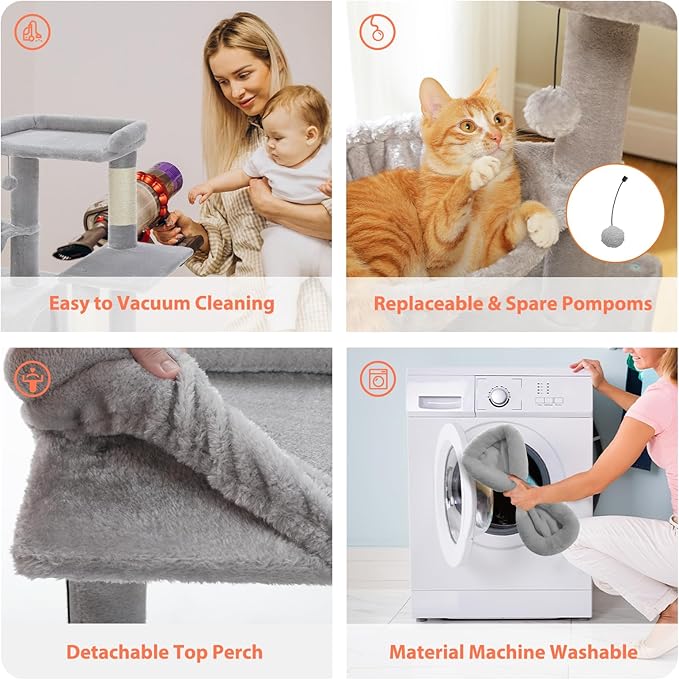 Easy to Vacuum Cleaning

Replaceable & Spare Pompoms

Detachable Top Perch

Material Machine Washable