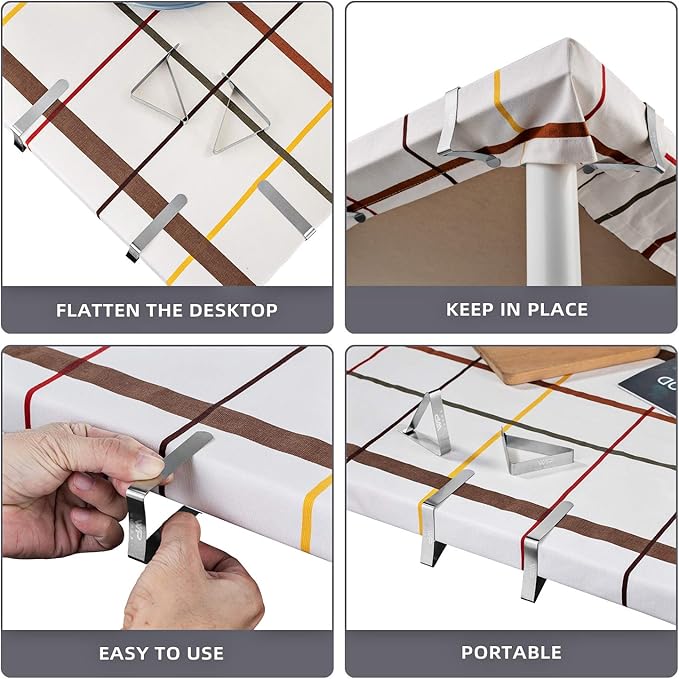 FLATTEN THE DESKTOP

KEEP IN PLACE

EASY TO USE

PORTABLE