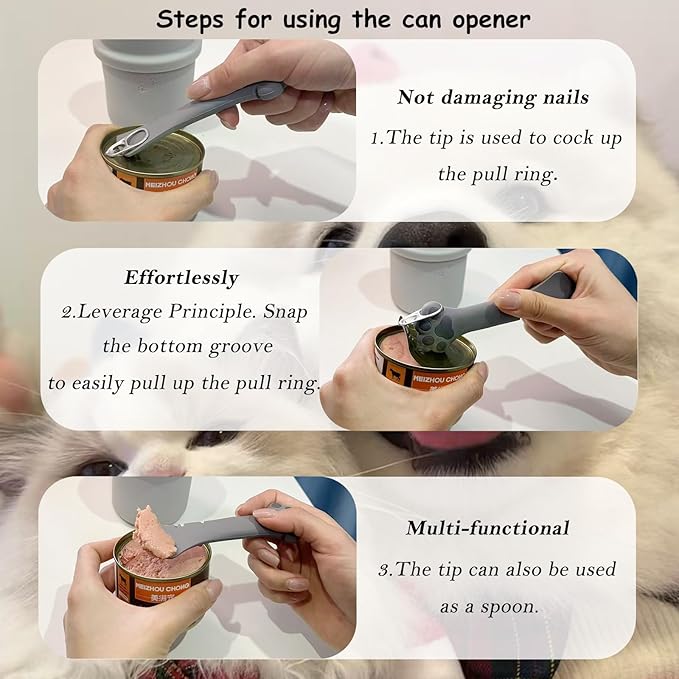 Steps for using the can opener

MEIZHOU CHONG

Not damaging nails

1.The tip is used to cock up the pull ring.

Effortlessly

2.Leverage Principle. Snap the bottom groove to easily pull up the pull ring.

MEIZHOU CHONG

MEIZHOU CHONG

美洲宠

Multi-functional

3.The tip can also be used as a spoon.