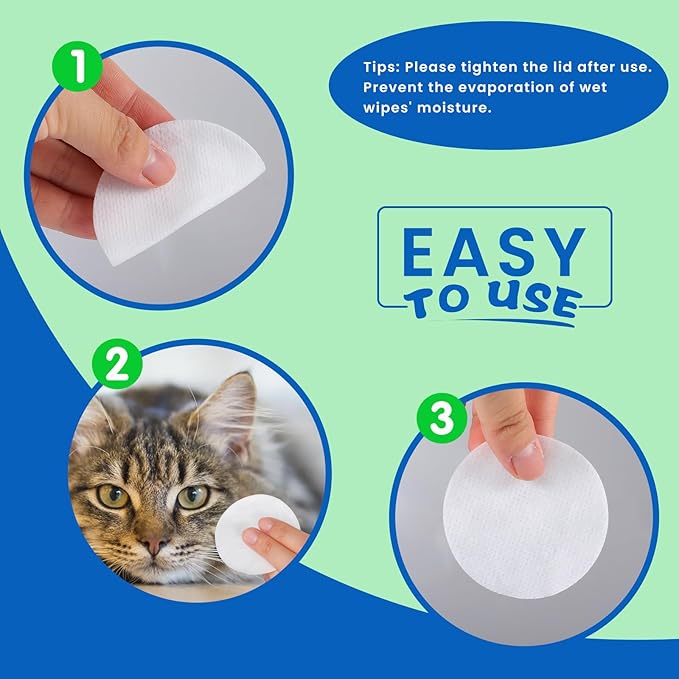 1

Tips: Please tighten the lid after use. Prevent the evaporation of wet wipes' moisture.

EASY
TO USE

2

3