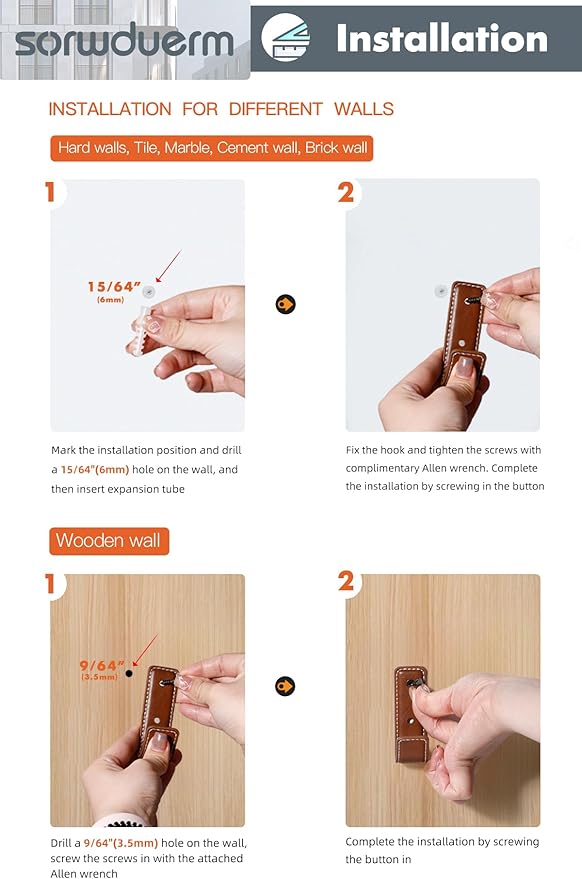 sorwduerm

Installation

INSTALLATION FOR DIFFERENT WALLS

Hard walls, Tile, Marble, Cement wall, Brick wall

1

15/64"
(6mm)

Mark the installation position and drill a 15/64"(6mm) hole on the wall, and then insert expansion tube

2

Fix the hook and tighten the screws with complimentary Allen wrench. Complete the installation by screwing in the button

Wooden wall

1

9/64"
(3.5mm)

Drill a 9/64"(3.5mm) hole on the wall, screw the screws in with the attached Allen wrench

2

Complete the installation by screwing the button in